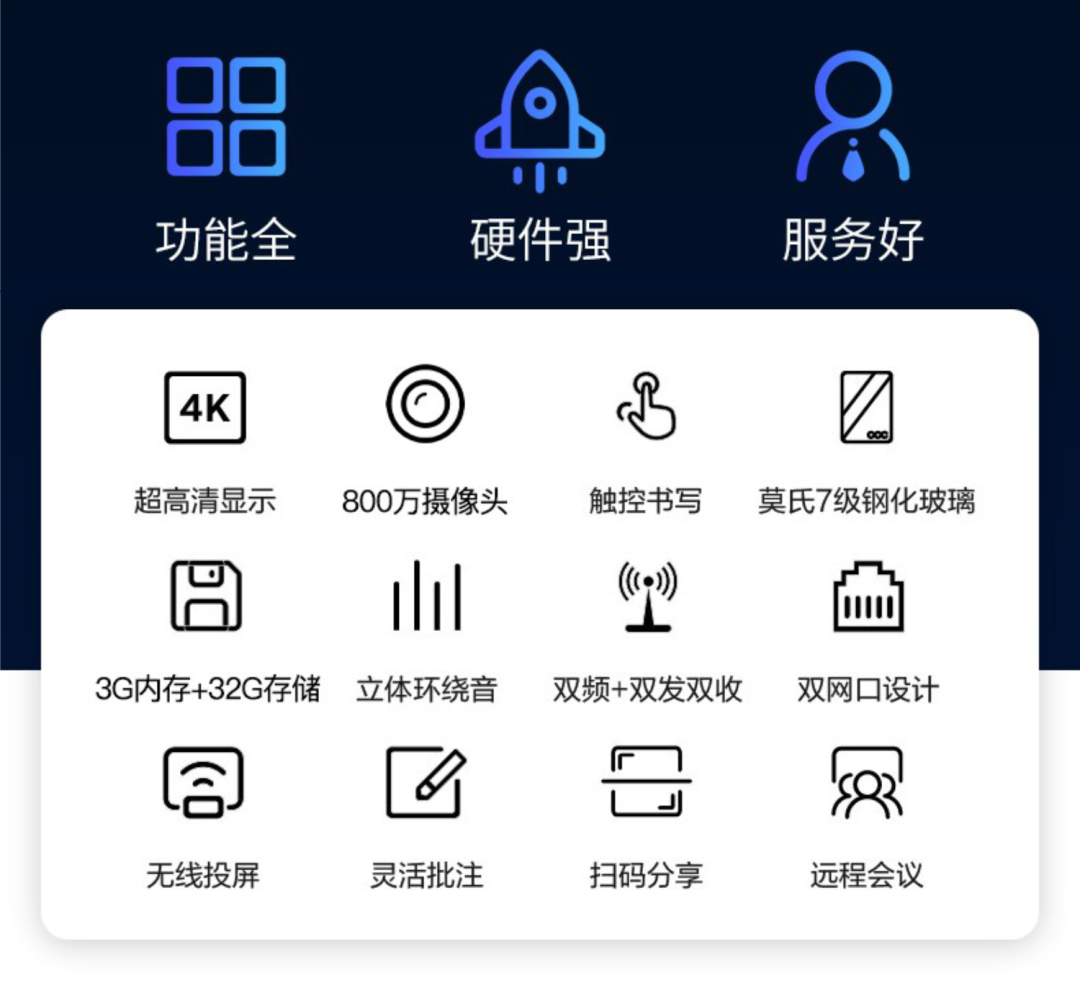 功能全 硬件强 服务好

4K

超高清显示 800万摄像头 触控书写 莫氏7级钢化玻璃

3G内存+32G存储 立体环绕音 双频+双发双收 双网口设计

无线投屏 灵活批注 扫码分享 远程会议